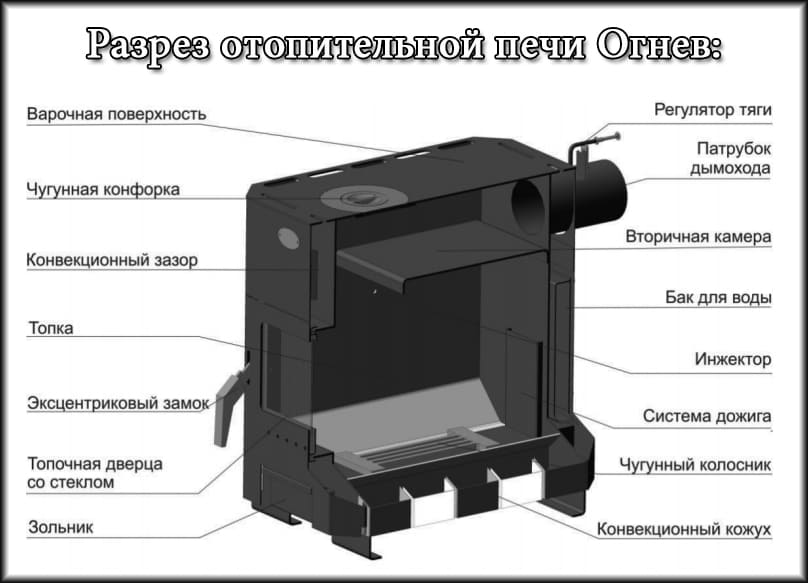 Разрез отопительной печи Огнев:

Варочная поверхность

Чугунная конфорка

Конвекционный зазор

Топка

Эксцентриковый замок

Топочная дверца со стеклом

Зольник

Регулятор тяги

Патрубок дымохода

Вторичная камера

Бак для воды

Инжектор

Система дожига

Чугунный колосник

Конвекционный кожух